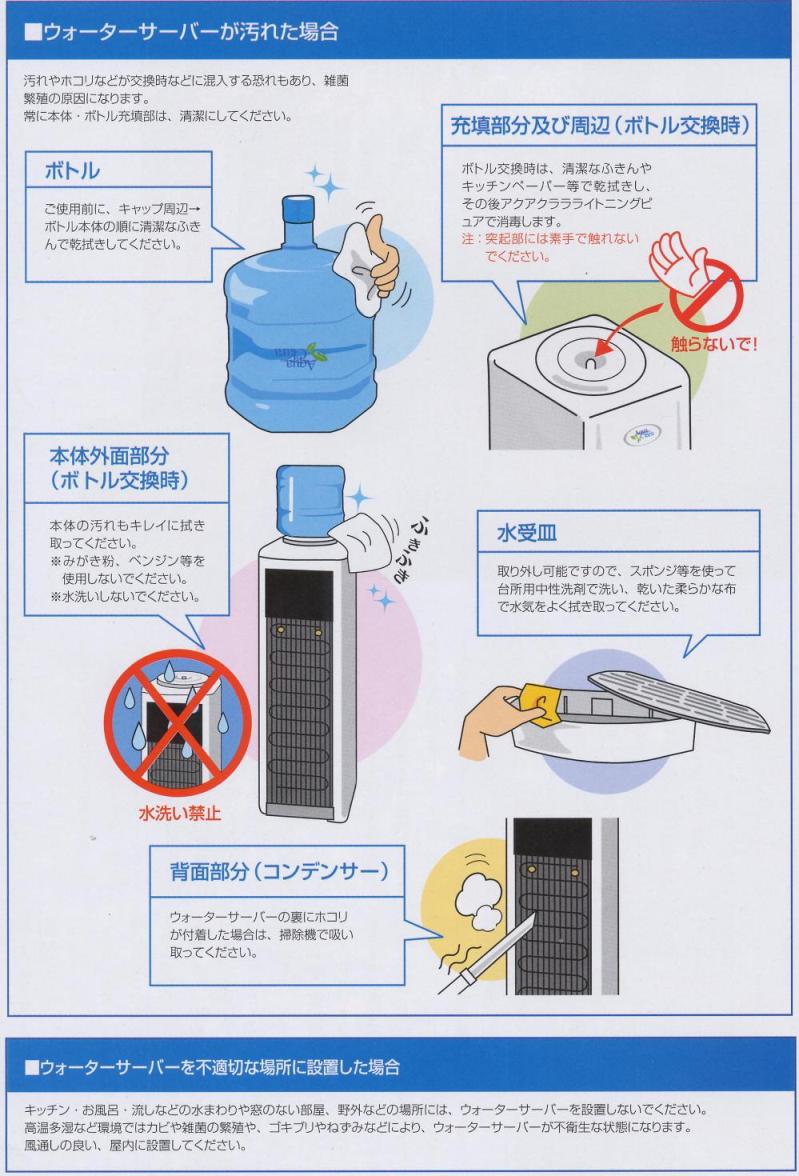 ■ウォーターサーバーが汚れた場合

汚れやホコリなどが交換時などに混入する恐れもあり、雑菌繁殖の原因になります。
常に本体・ボトル充填部は、清潔にしてください。

ボトル

ご使用前に、キャップ周辺→ボトル本体の順に清潔なふきんで乾拭きしてください。

充填部分及び周辺（ボトル交換時）

ボトル交換時は、清潔なふきんやキッチンペーパー等で乾拭きし、その後アクアクララライトニングピュアで消毒します。
注：突起部には素手で触れないでください。

触らないで!

本体外面部分（ボトル交換時）

本体の汚れもキレイに拭き取ってください。
※みがき粉、ベンジン等を使用しないでください。
※水洗いしないでください。

ふきふき

水洗い禁止

水受皿

取り外し可能ですので、スポンジ等を使って台所用中性洗剤で洗い、乾いた柔らかな布で水気をよく拭き取ってください。

背面部分（コンデンサー）

ウォーターサーバーの裏にホコリが付着した場合は、掃除機で吸い取ってください。

■ウォーターサーバーを不適切な場所に設置した場合

キッチン・お風呂・流しなどの水まわりや窓のない部屋、野外などの場所には、ウォーターサーバーを設置しないでください。
高温多湿など環境ではカビや雑菌の繁殖や、ゴキブリやねずみなどにより、ウォーターサーバーが不衛生な状態になります。
風通しの良い、屋内に設置してください。